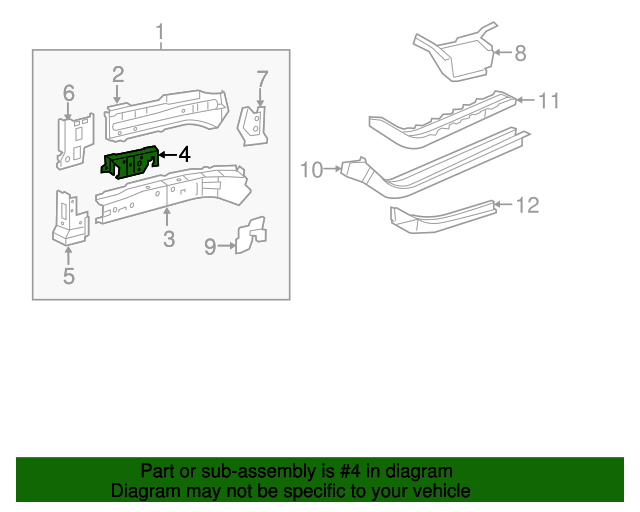 1
2
6
7
4
3
5
9
8
11
10
12

Part or sub-assembly is #4 in diagram
Diagram may not be specific to your vehicle