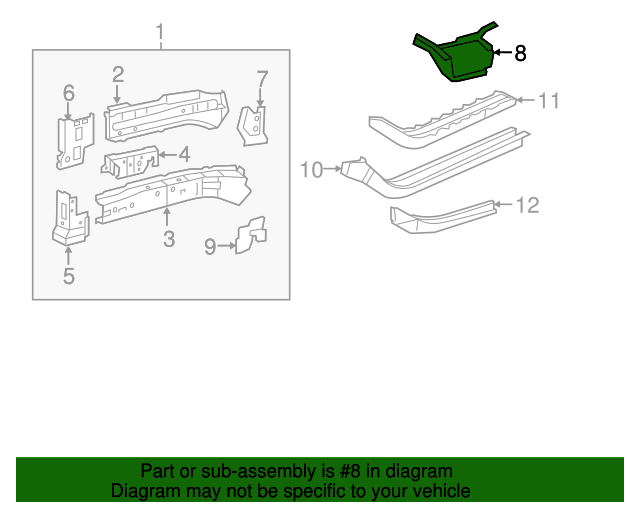 1
2
6
7
4
3
5
9
8
11
10
12

Part or sub-assembly is #8 in diagram
Diagram may not be specific to your vehicle