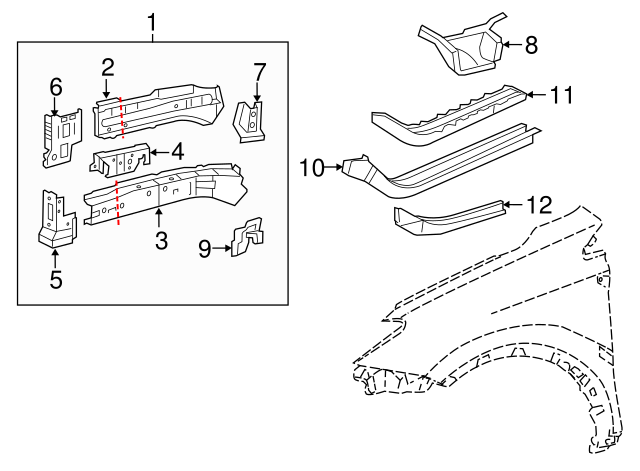 1
2
6
7
4
3
5
9
8
11
10
12