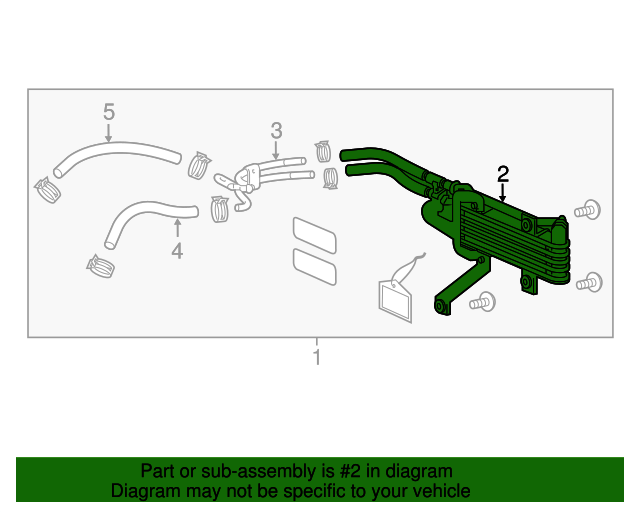 5
3
2
4
1

Part or sub-assembly is #2 in diagram
Diagram may not be specific to your vehicle