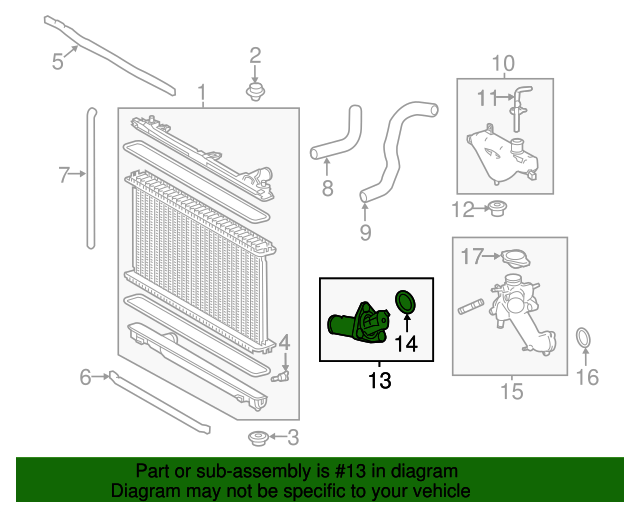 5
2
1
10
11
7
8
9
12
17
4
14
6
13
15
16
3

Part or sub-assembly is #13 in diagram
Diagram may not be specific to your vehicle