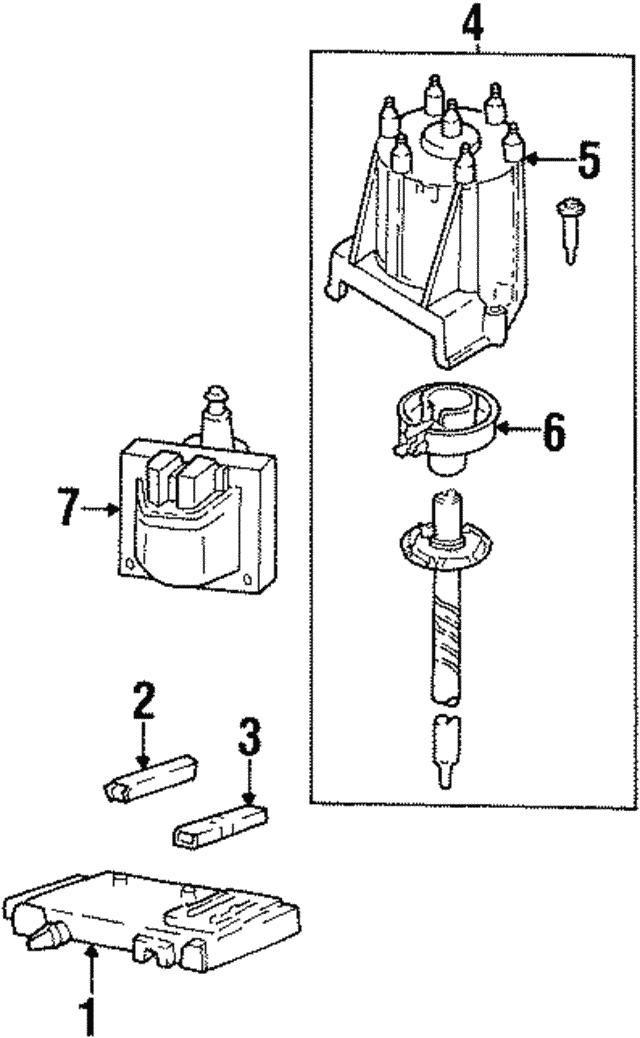 4
5
6
7
2
3
1