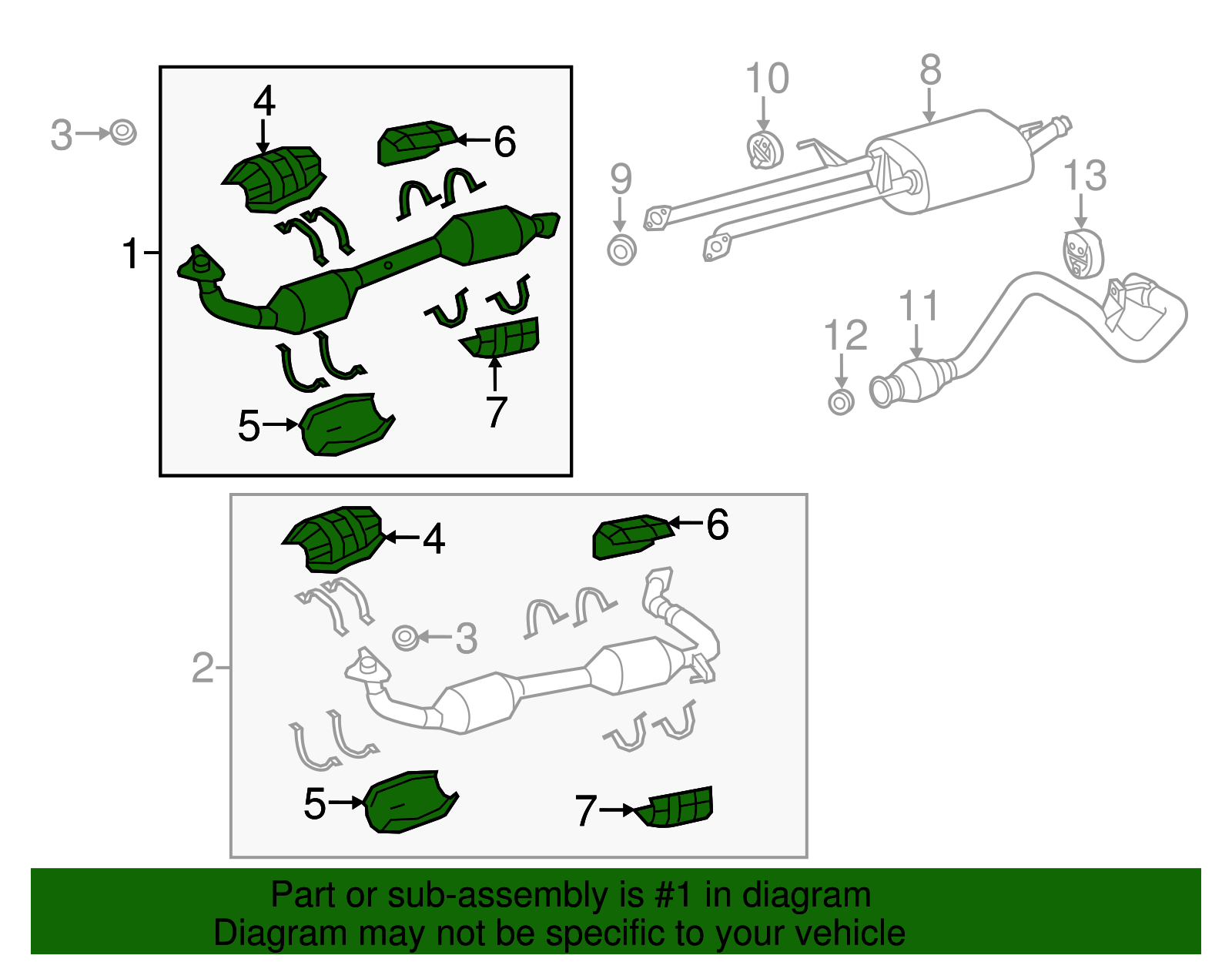 3
4
6
1
5
7
10
8
9
13
11
12
4
6
3
2
5
7

Part or sub-assembly is #1 in diagram
Diagram may not be specific to your vehicle