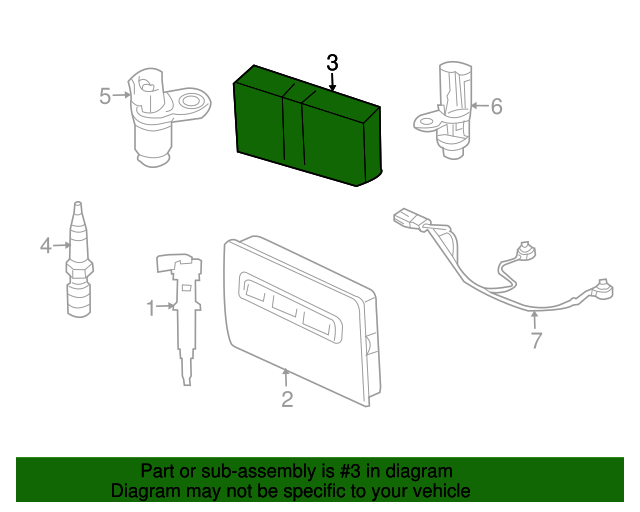 3

5

6

4

1

2

7

Part or sub-assembly is #3 in diagram
Diagram may not be specific to your vehicle