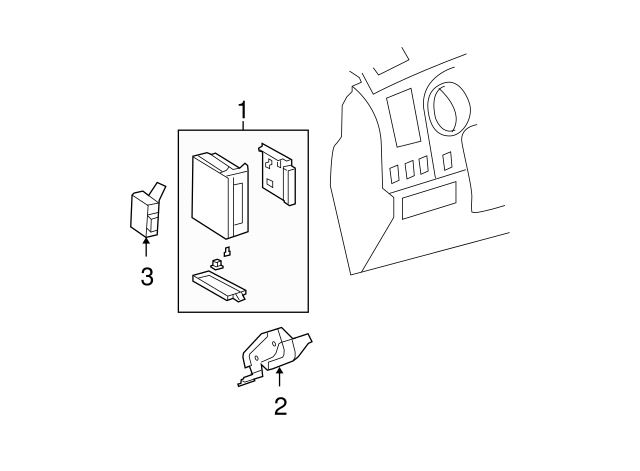 1

3

2