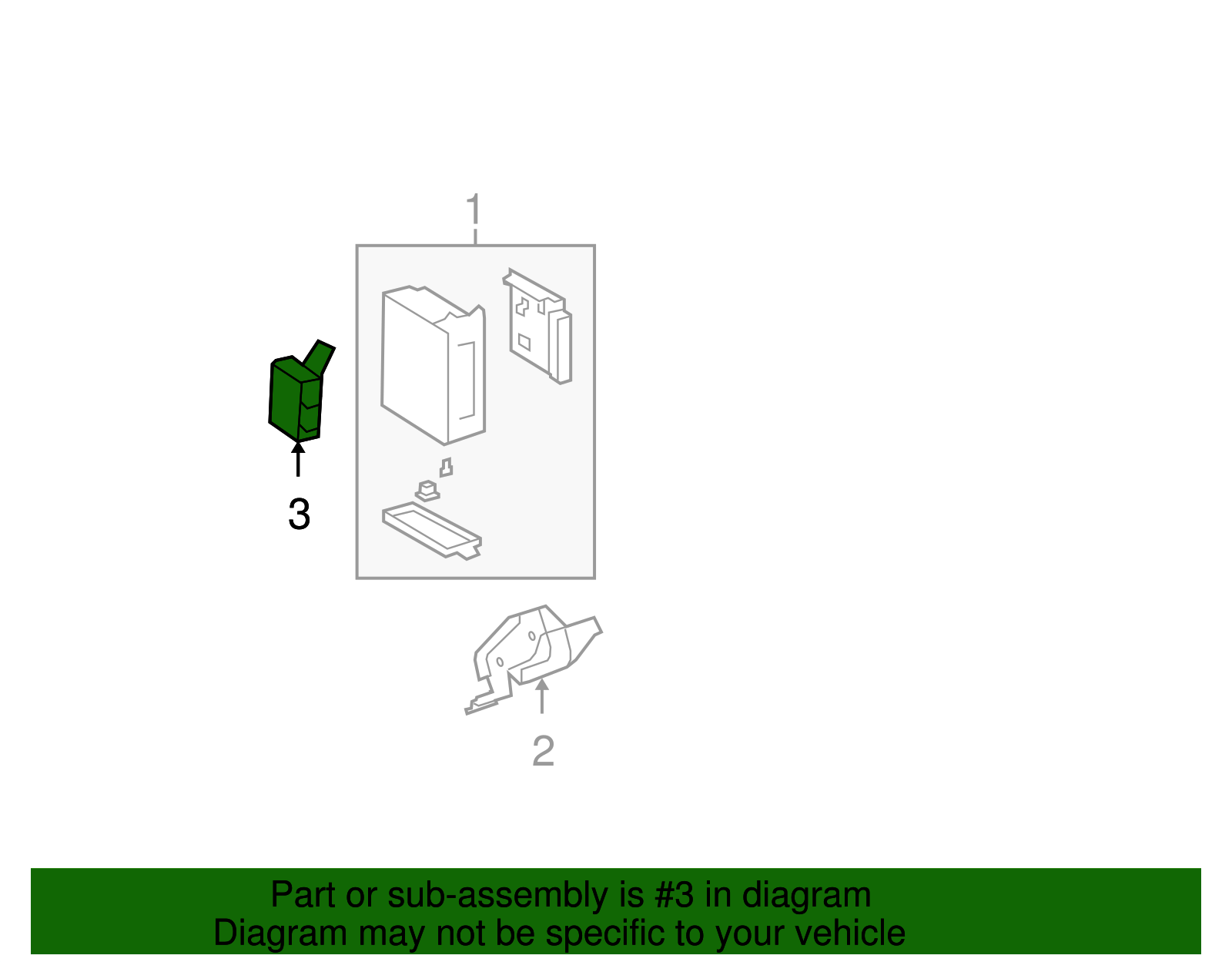 1

3

2

Part or sub-assembly is #3 in diagram
Diagram may not be specific to your vehicle