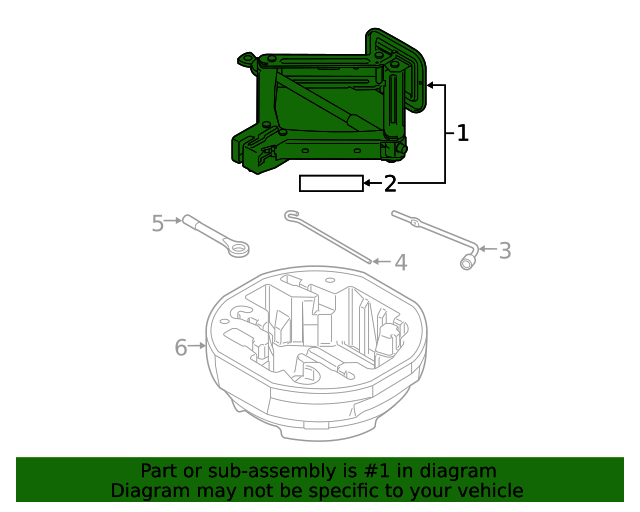 1
2
5
4
3
6
Part or sub-assembly is #1 in diagram
Diagram may not be specific to your vehicle