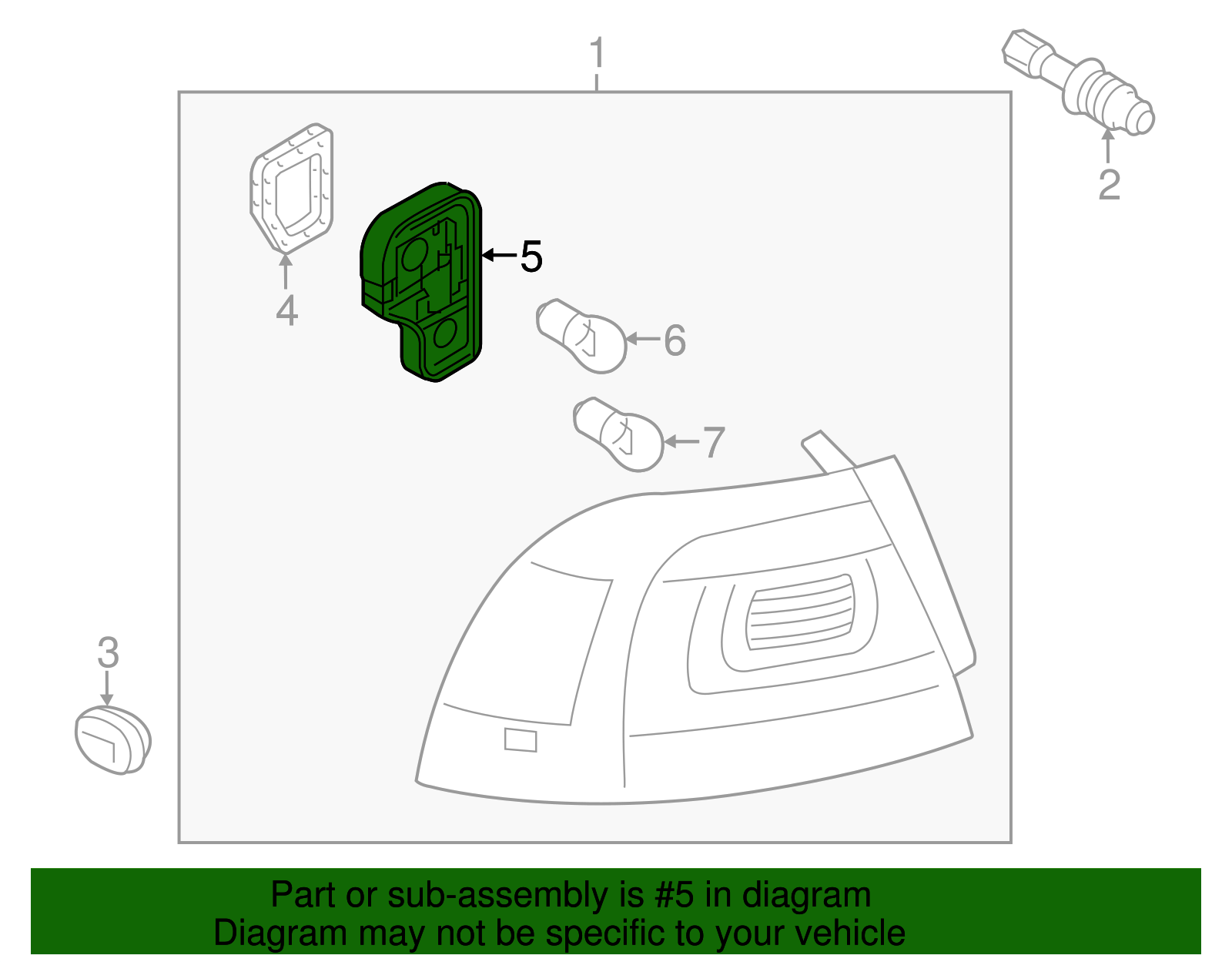 1
2
4
5
6
7
3

Part or sub-assembly is #5 in diagram
Diagram may not be specific to your vehicle