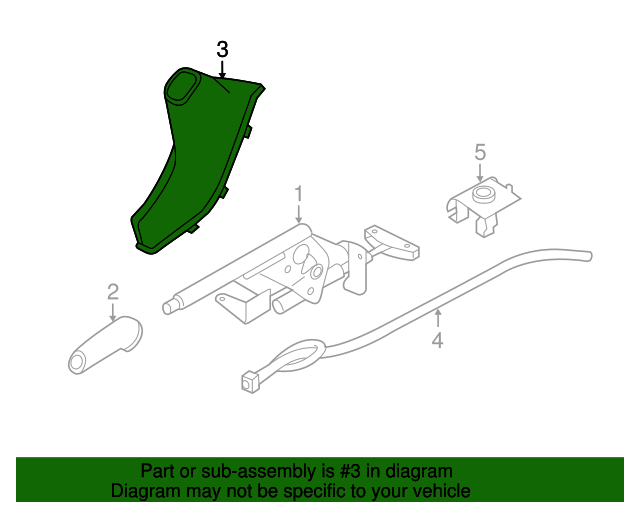 3
5
1
2
4
Part or sub-assembly is #3 in diagram
Diagram may not be specific to your vehicle