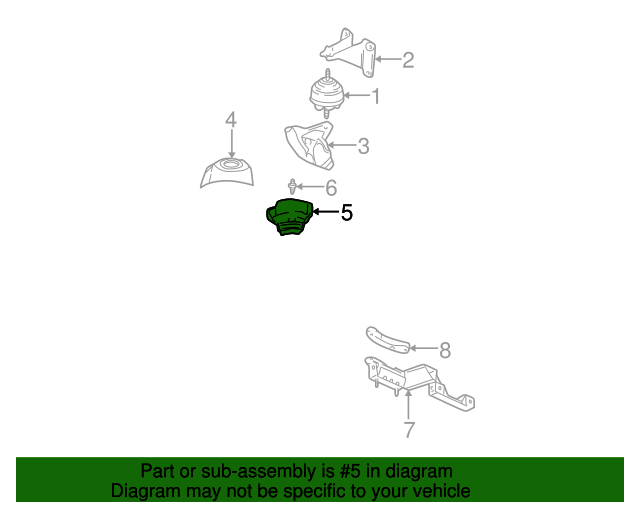 2
1
4
3
6
5
8
7

Part or sub-assembly is #5 in diagram
Diagram may not be specific to your vehicle