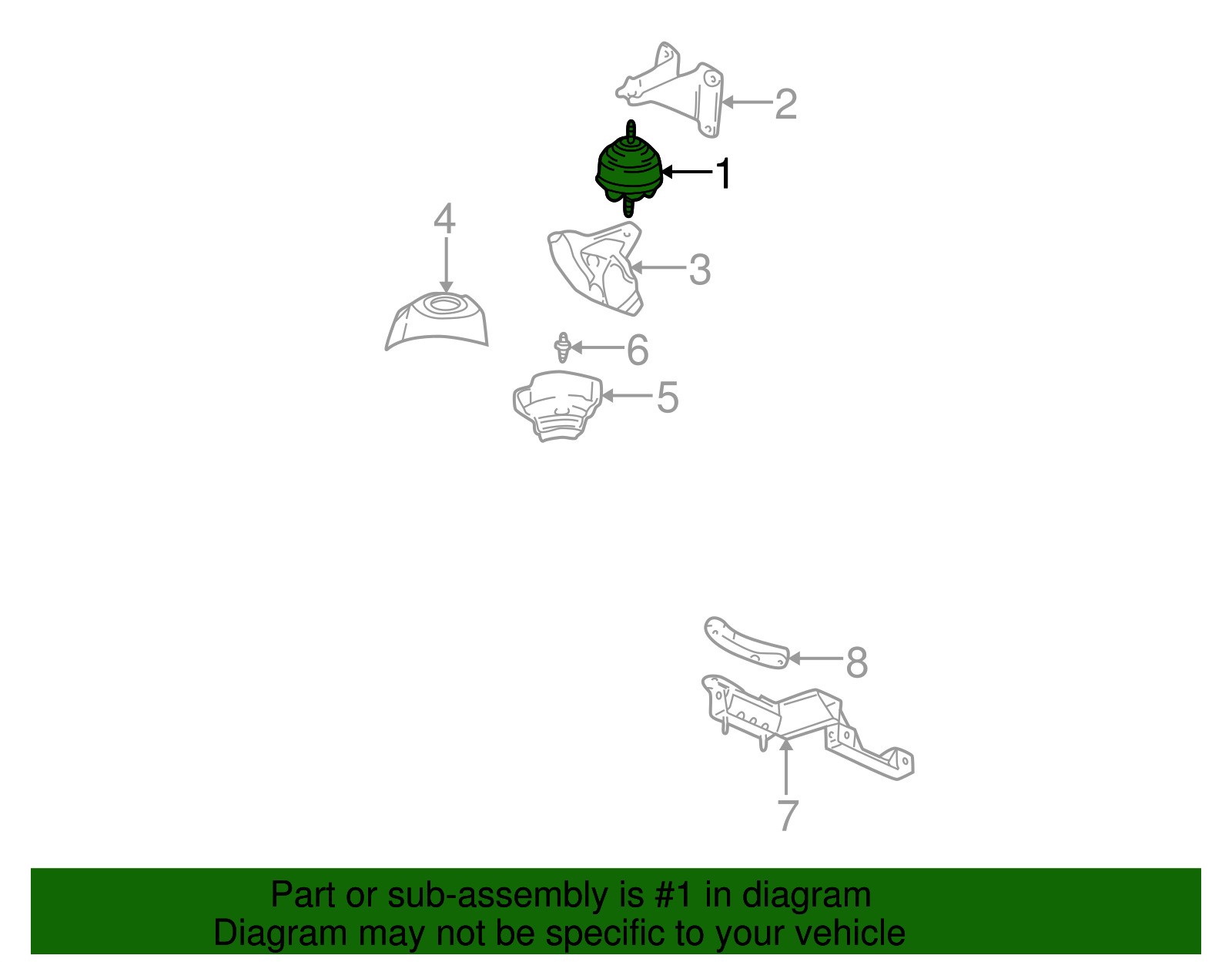 2
1
4
3
6
5
8
7

Part or sub-assembly is #1 in diagram
Diagram may not be specific to your vehicle