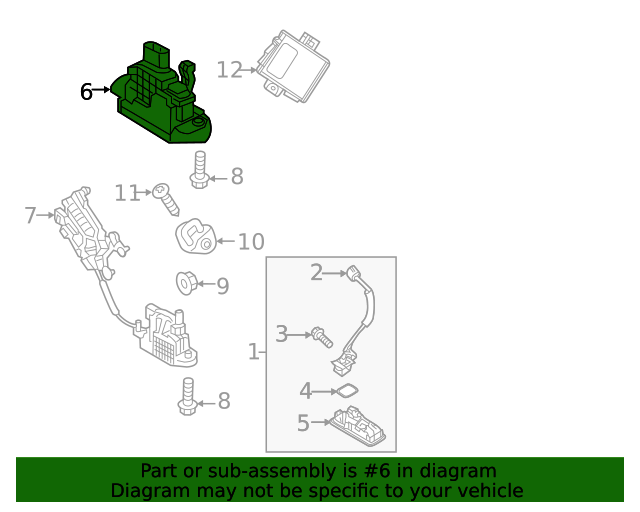 6
12
8
11
7
10
9
2
3
1
4
5
8

Part or sub-assembly is #6 in diagram
Diagram may not be specific to your vehicle