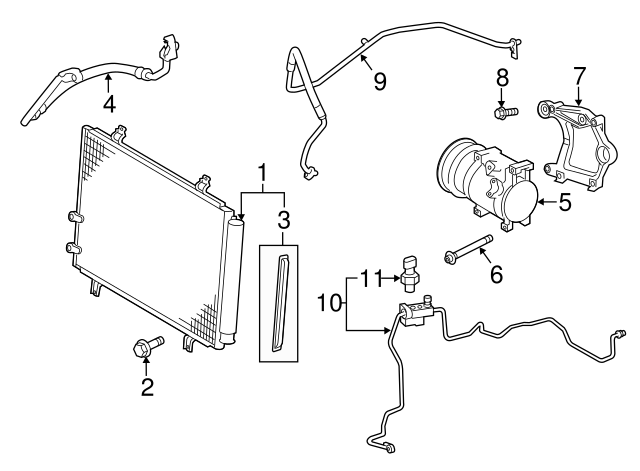 4
9
8
7
1
3
5
6
11
10
2