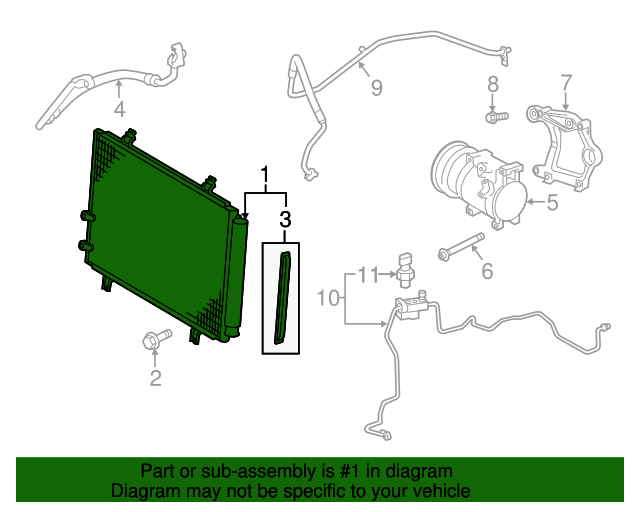 4
9
8
7
1
3
5
6
11
10
2

Part or sub-assembly is #1 in diagram
Diagram may not be specific to your vehicle