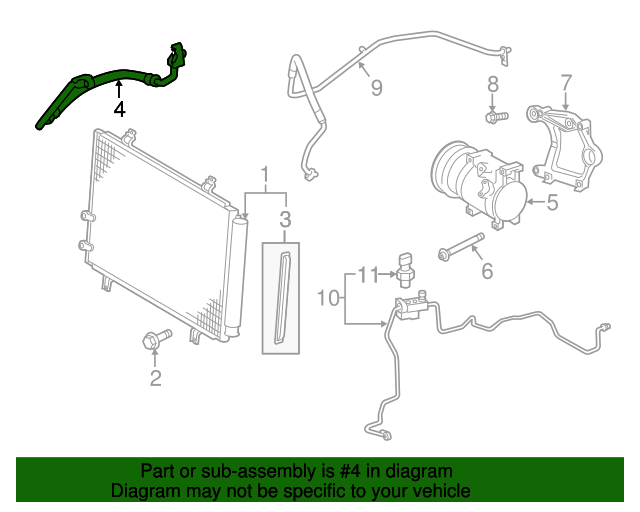 4
9
8
7
1
3
5
6
11
10
2

Part or sub-assembly is #4 in diagram
Diagram may not be specific to your vehicle