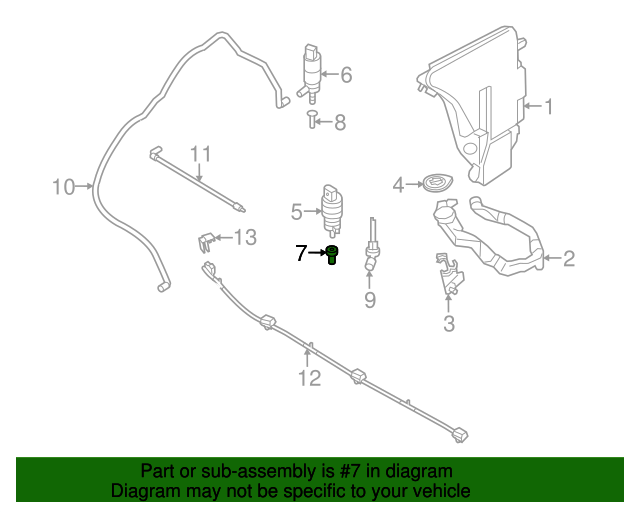 6
1
8
11
10
4
5
13
7
2
9
3
12

Part or sub-assembly is #7 in diagram
Diagram may not be specific to your vehicle