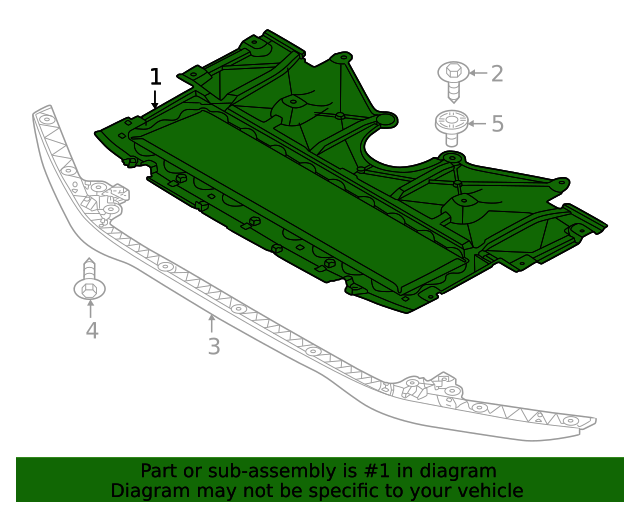 1

2

5

4

3

Part or sub-assembly is #1 in diagram
Diagram may not be specific to your vehicle