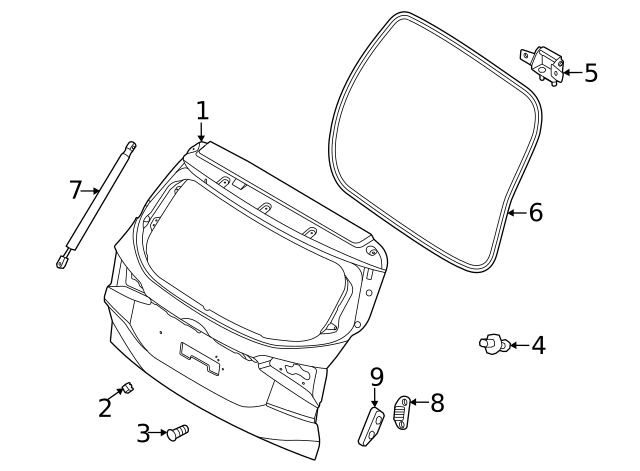 1
5
7
6
4
9
8
2
3