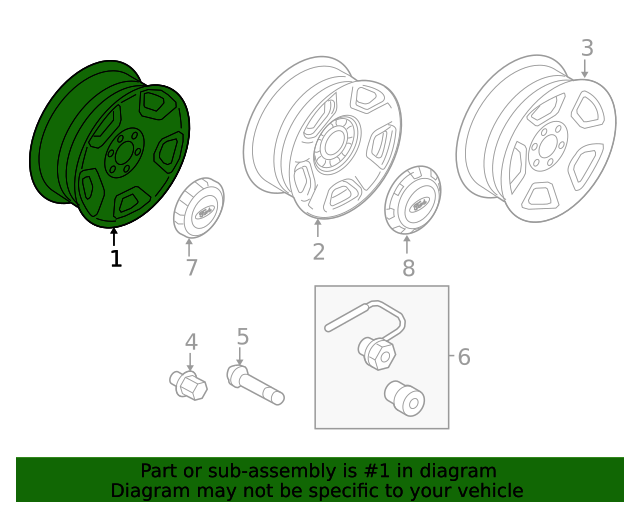 3

1

7

2

8

4

5

6

Part or sub-assembly is #1 in diagram
Diagram may not be specific to your vehicle