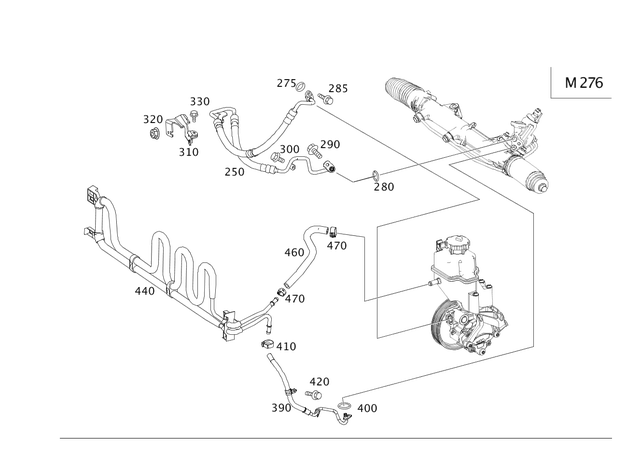 M 276

275
285
330
320
310
300
290
250
280
460
470
440
470
410
420
390
400