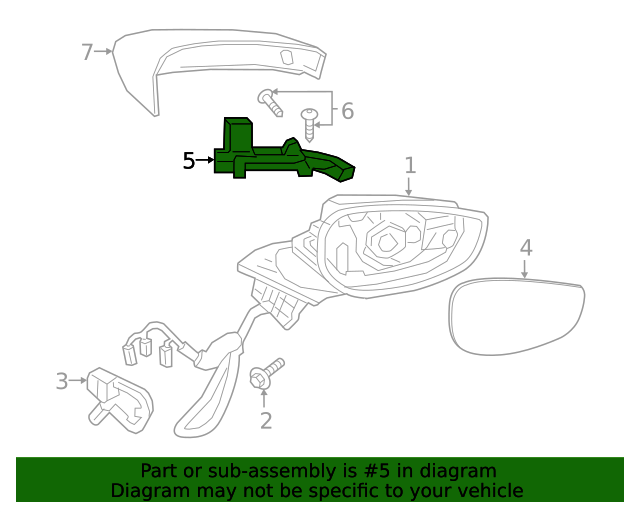 7
6
5
1
4
3
2

Part or sub-assembly is #5 in diagram
Diagram may not be specific to your vehicle