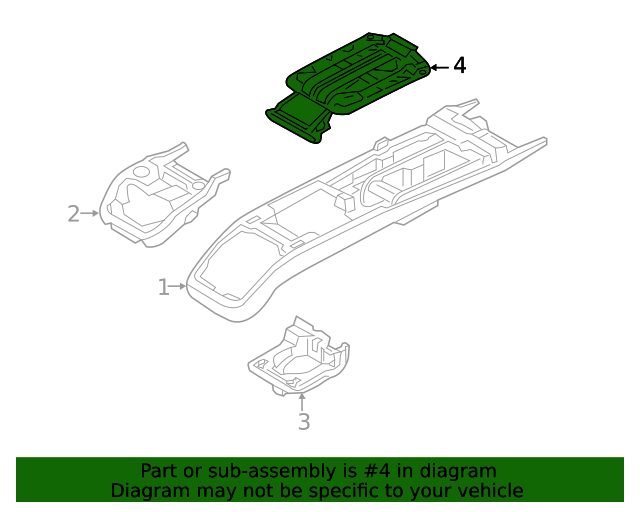 4
2
1
3
Part or sub-assembly is #4 in diagram
Diagram may not be specific to your vehicle