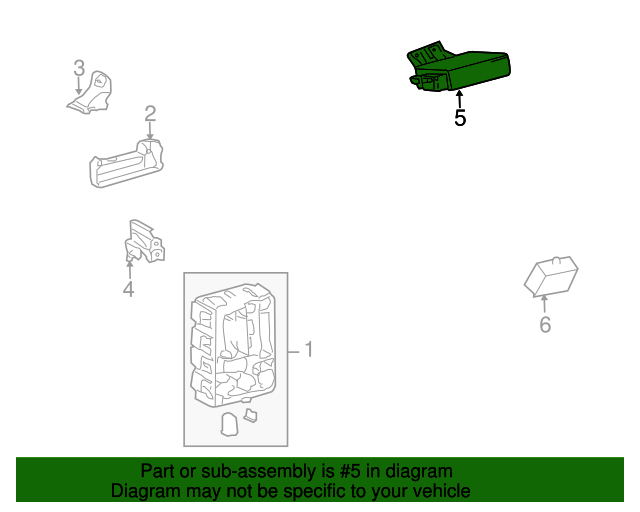 3
2
5
4
1
6
Part or sub-assembly is #5 in diagram
Diagram may not be specific to your vehicle