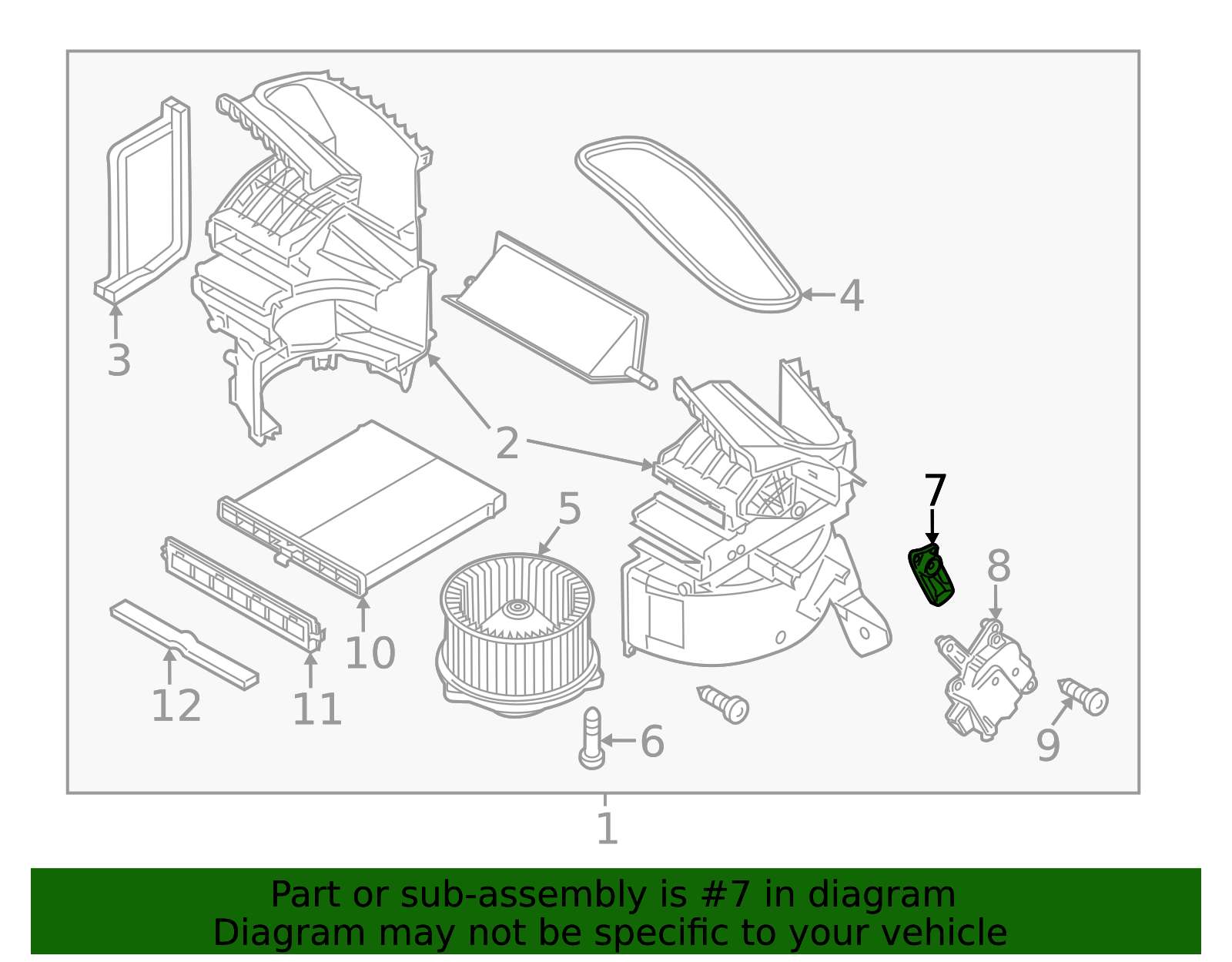 3
4
2
7
5
8
10
12
11
6
9
1

Part or sub-assembly is #7 in diagram
Diagram may not be specific to your vehicle