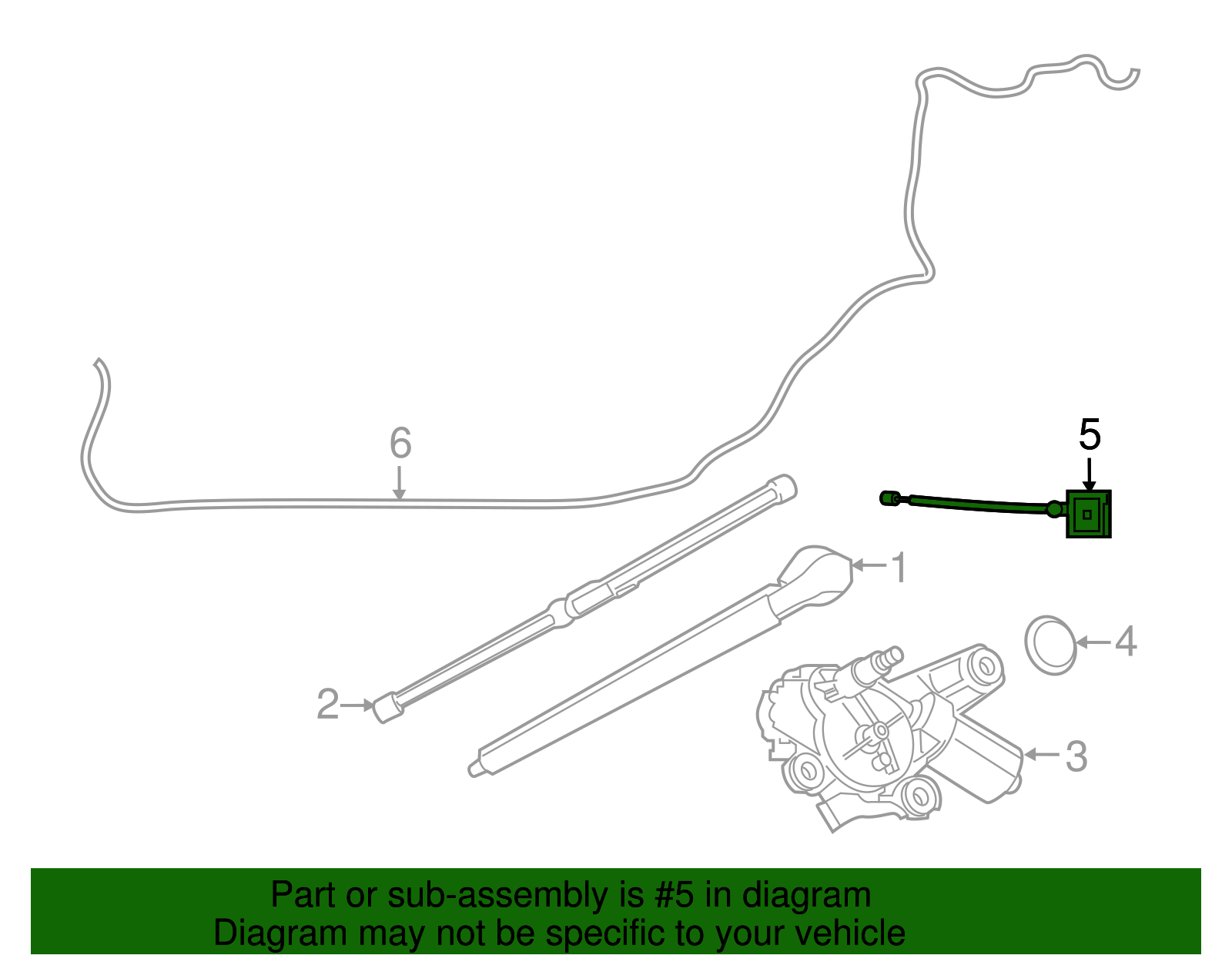 6

5

1

4

2

3

Part or sub-assembly is #5 in diagram
Diagram may not be specific to your vehicle