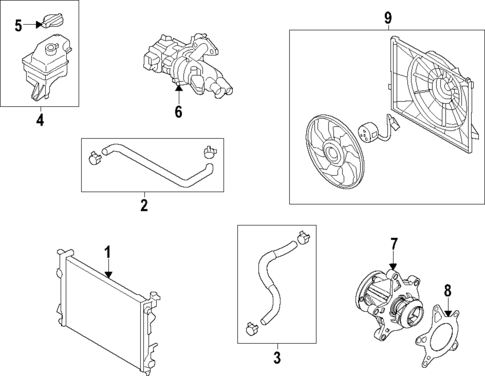 5
4
6
9
2
1
3
7
8