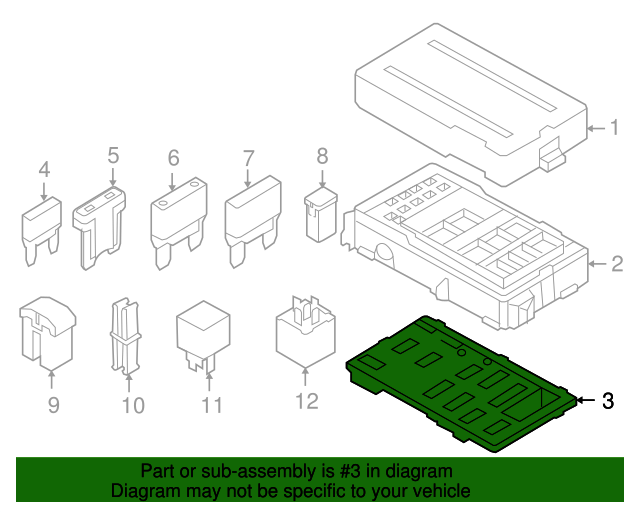 1
2
3
4
5
6
7
8
9
10
11
12

Part or sub-assembly is #3 in diagram
Diagram may not be specific to your vehicle