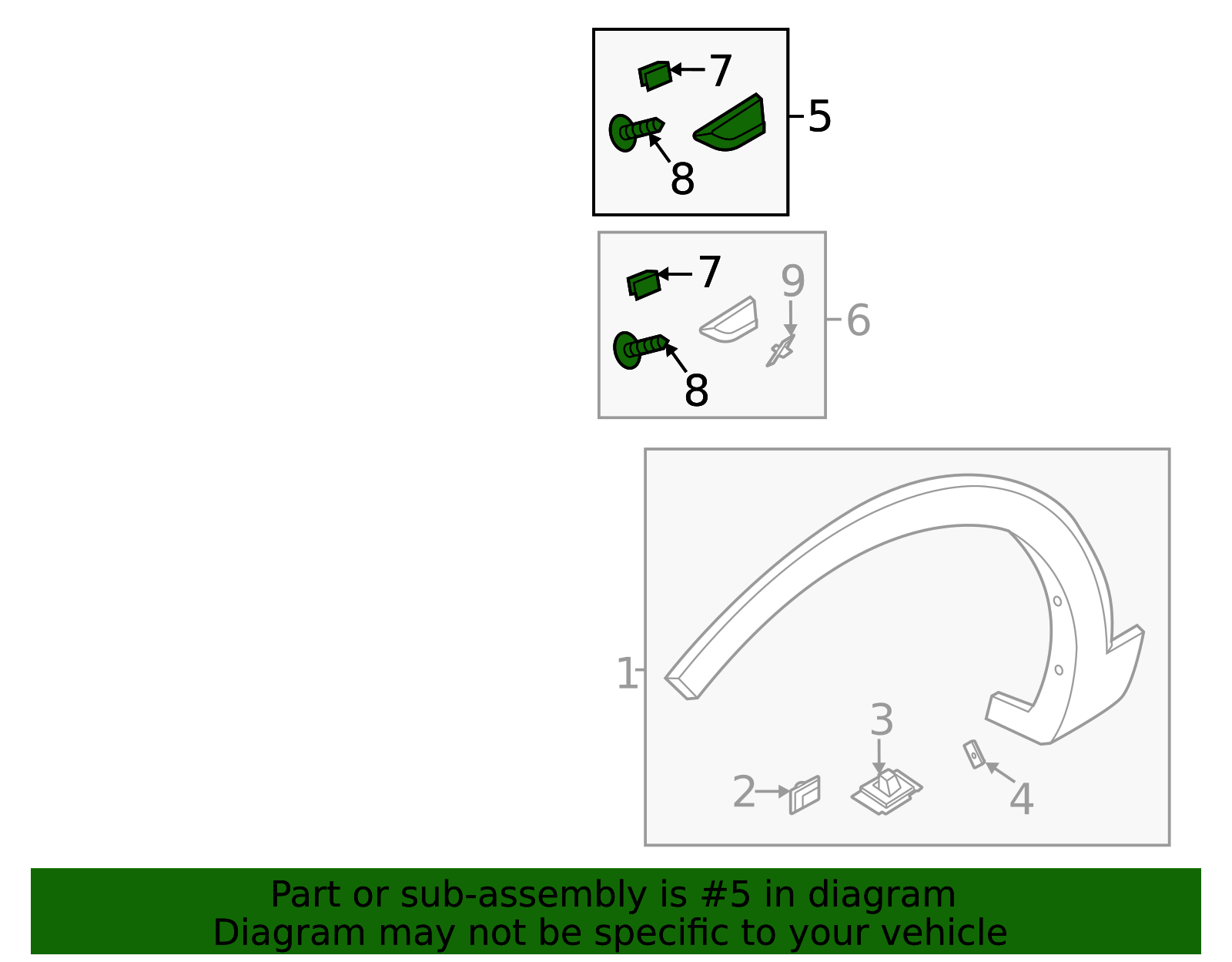 7
5
8
7
9
6
8
1
3
2
4

Part or sub-assembly is #5 in diagram
Diagram may not be specific to your vehicle