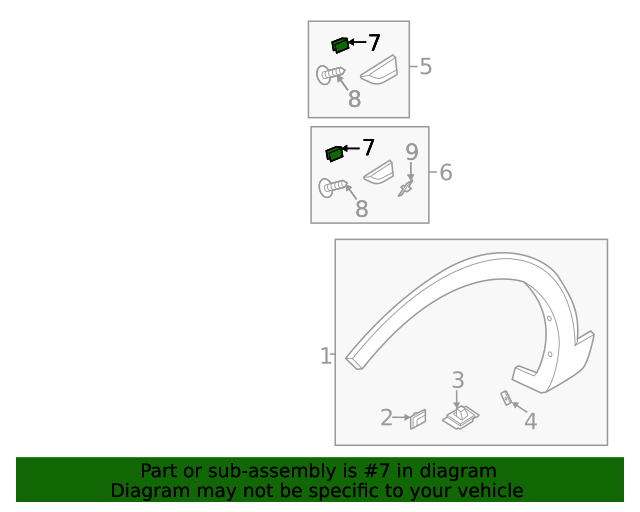 7
5
8
7
9
6
8
1
3
2
4
Part or sub-assembly is #7 in diagram
Diagram may not be specific to your vehicle