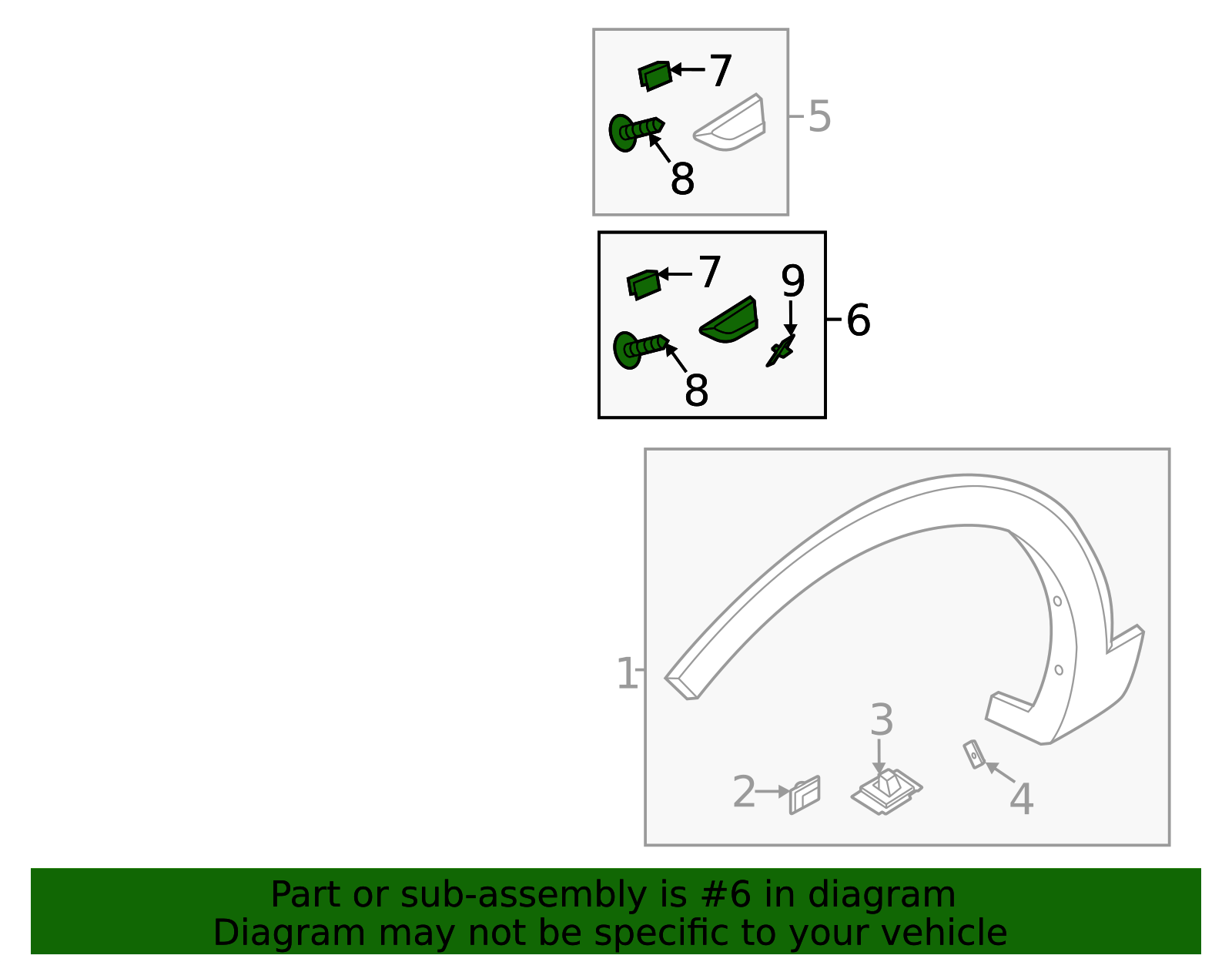 7
5
8
7
9
6
8
1
3
2
4
Part or sub-assembly is #6 in diagram
Diagram may not be specific to your vehicle