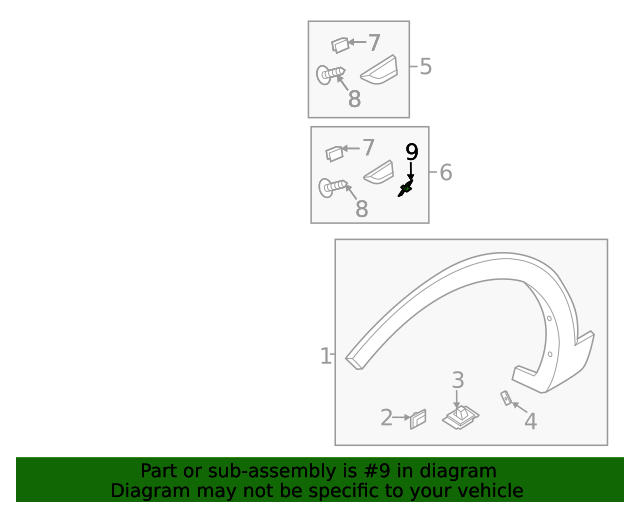 7
5
8
7
9
6
8
1
3
2
4

Part or sub-assembly is #9 in diagram
Diagram may not be specific to your vehicle