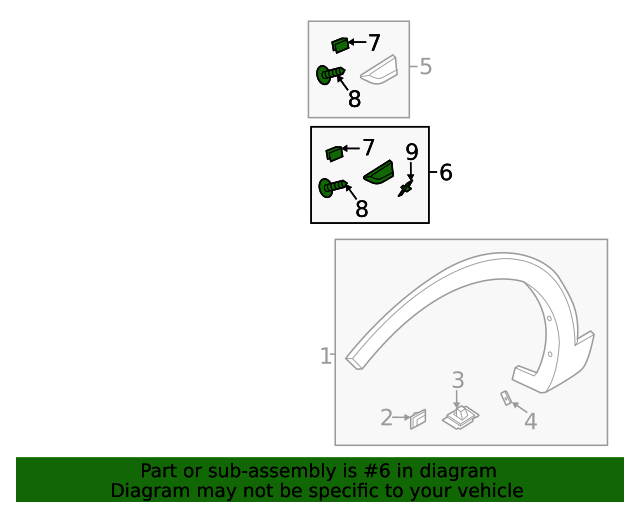 7
5
8
7
9
6
8
1
3
2
4

Part or sub-assembly is #6 in diagram
Diagram may not be specific to your vehicle