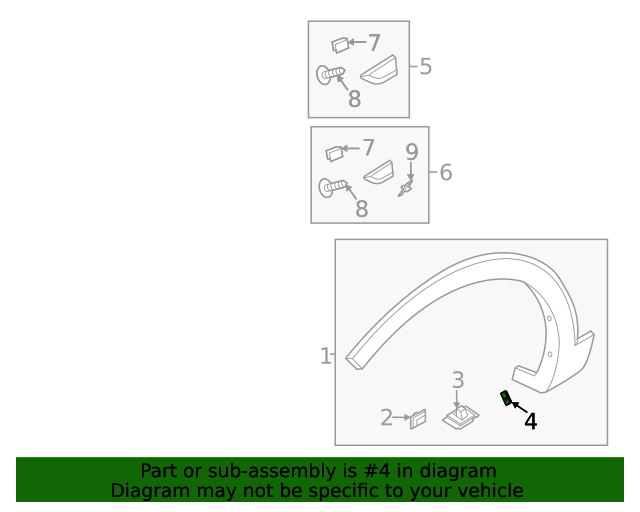 7
5
8
7
9
6
8
1
3
2
4

Part or sub-assembly is #4 in diagram
Diagram may not be specific to your vehicle