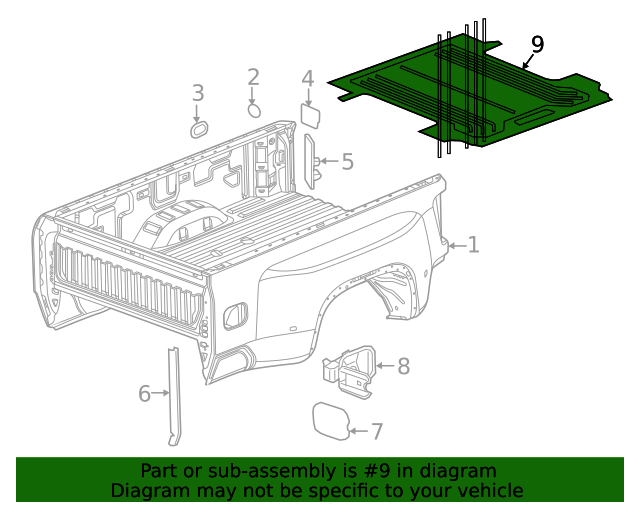 9
3
2
4
5
1
8
6
7

Part or sub-assembly is #9 in diagram
Diagram may not be specific to your vehicle