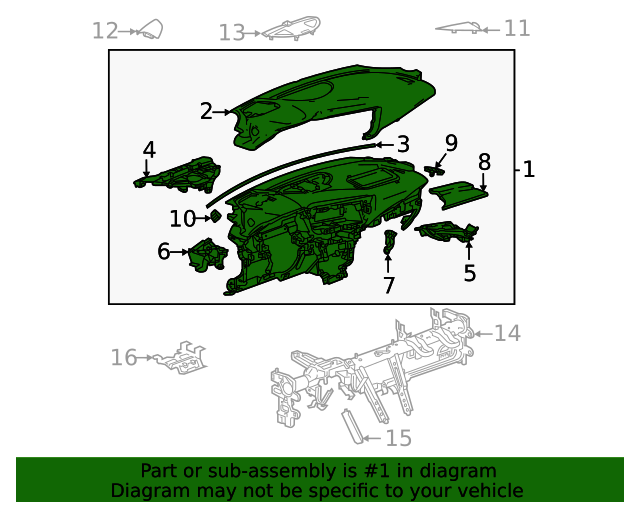 12
13
11
2
3
4
9
8
1
10
6
7
5
14
16
15

Part or sub-assembly is #1 in diagram
Diagram may not be specific to your vehicle