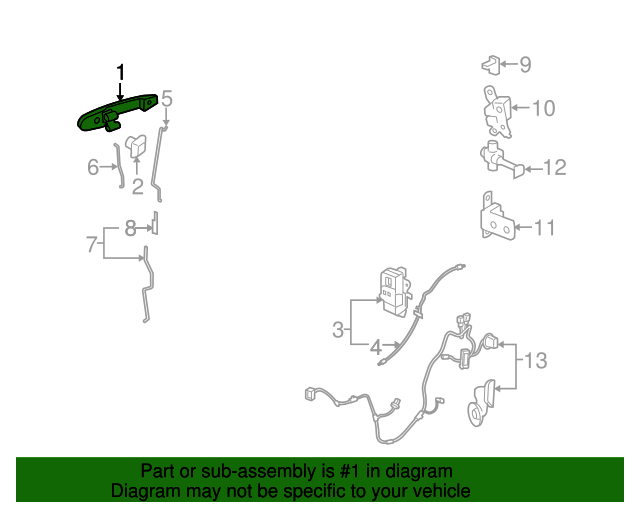 1
5
6
2
8
7
9
10
12
11
3
4
13

Part or sub-assembly is #1 in diagram
Diagram may not be specific to your vehicle