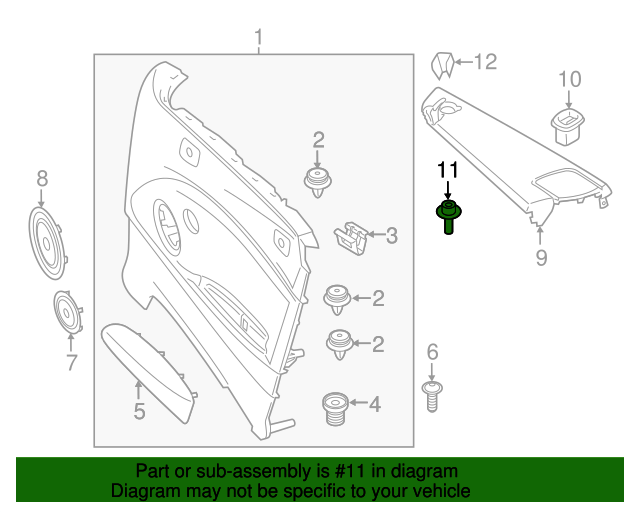 1
12
10
2
11
8
3
9
2
2
7
6
5
4

Part or sub-assembly is #11 in diagram
Diagram may not be specific to your vehicle