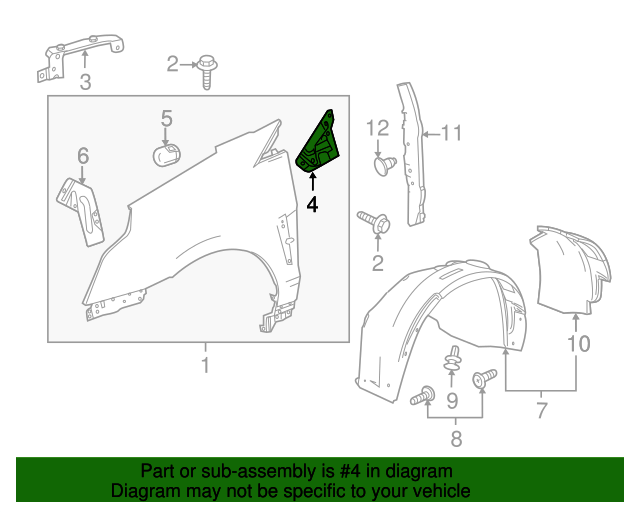 3
2
5
6
4
12
11
2
1
10
9
7
8

Part or sub-assembly is #4 in diagram
Diagram may not be specific to your vehicle