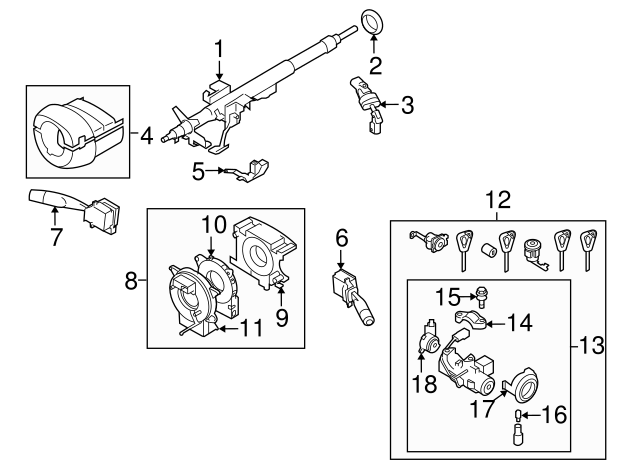 1
2
3
4
5
7
10
8
9
11
6
12
15
14
13
18
17
16