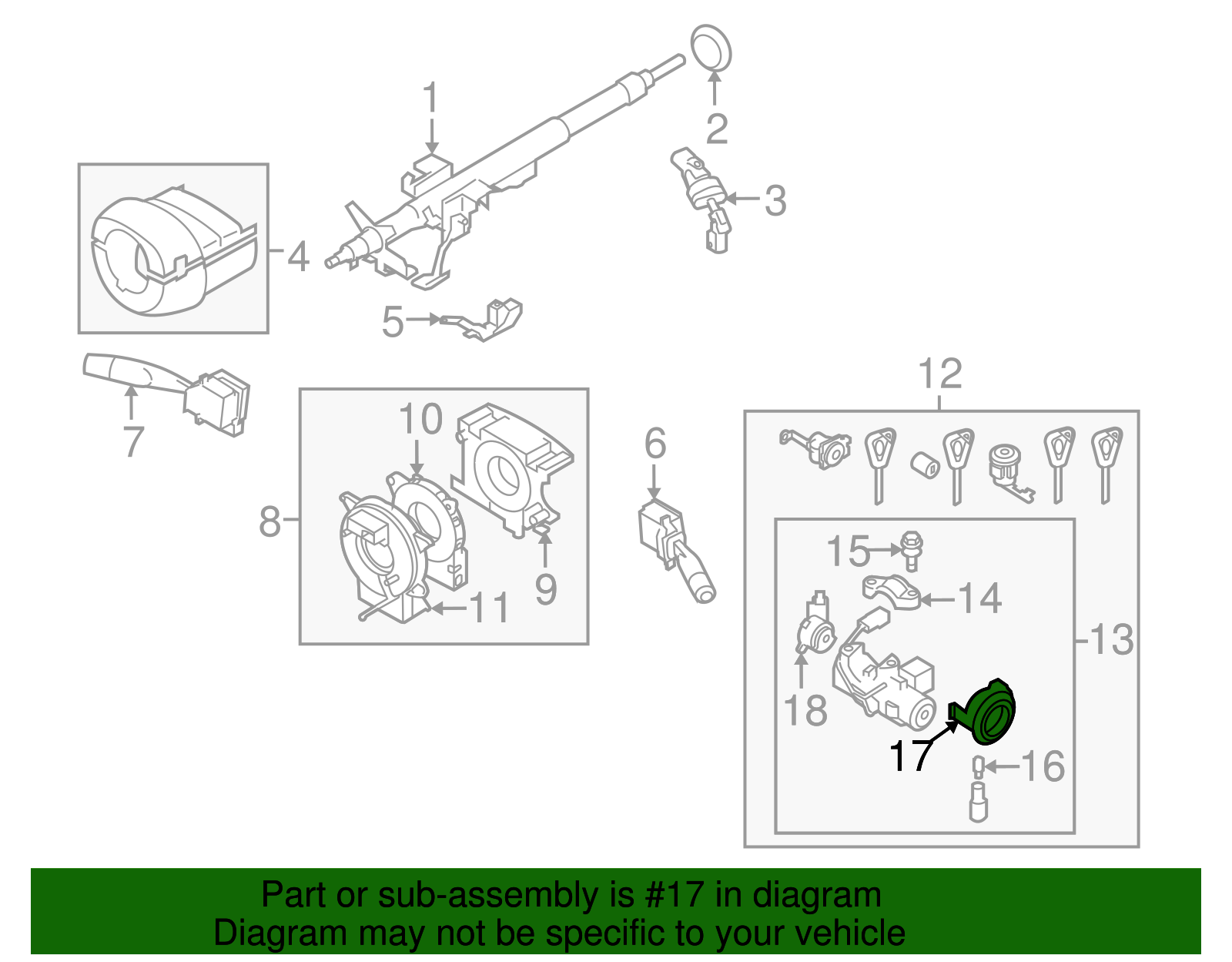 1
2
3
4
5
7
10
8
9
11
6
12
15
14
13
18
17
16

Part or sub-assembly is #17 in diagram
Diagram may not be specific to your vehicle