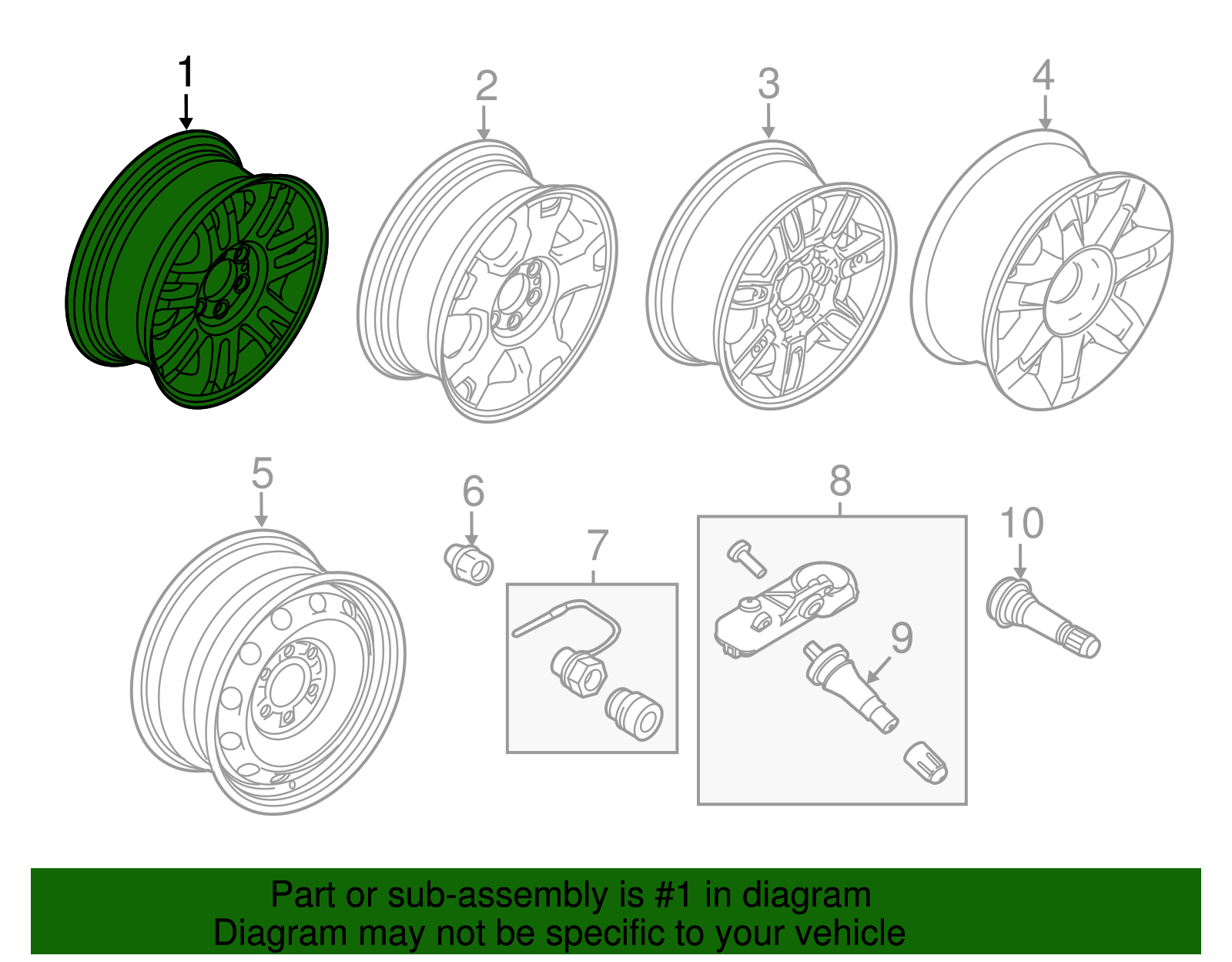 1
2
3
4
5
6
7
8
9
10

Part or sub-assembly is #1 in diagram
Diagram may not be specific to your vehicle