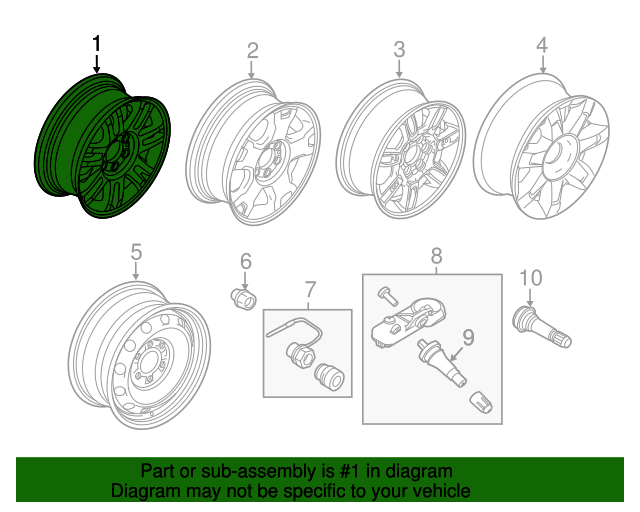 1
2
3
4
5
6
7
8
9
10

Part or sub-assembly is #1 in diagram
Diagram may not be specific to your vehicle