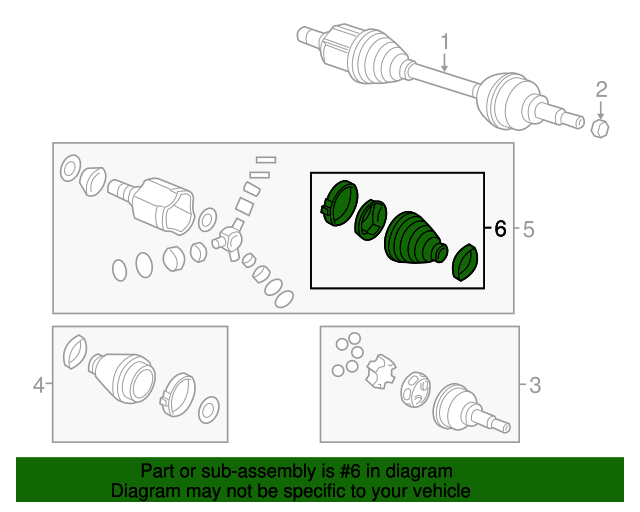 1
2
6
5
4
3
Part or sub-assembly is #6 in diagram
Diagram may not be specific to your vehicle