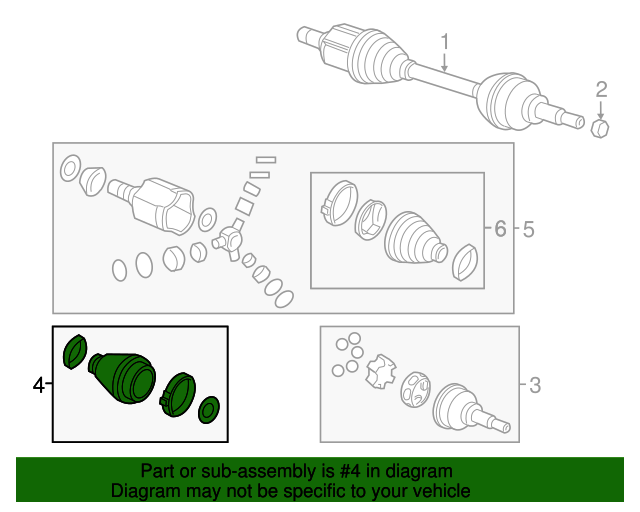 1
2
6
5
4
3
Part or sub-assembly is #4 in diagram
Diagram may not be specific to your vehicle