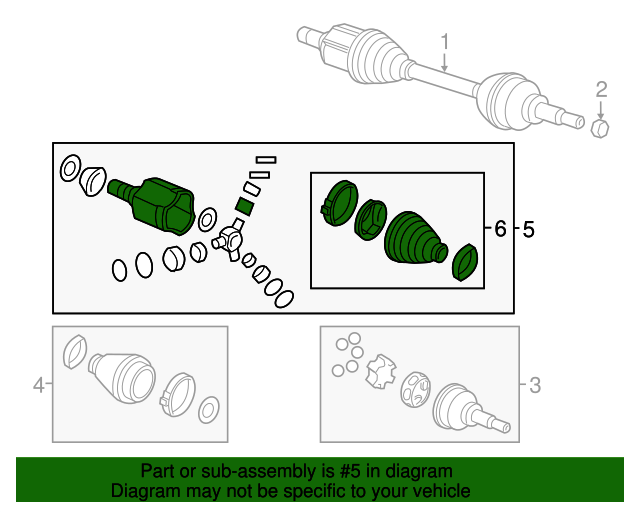 1

2

6

5

4

3

Part or sub-assembly is #5 in diagram
Diagram may not be specific to your vehicle