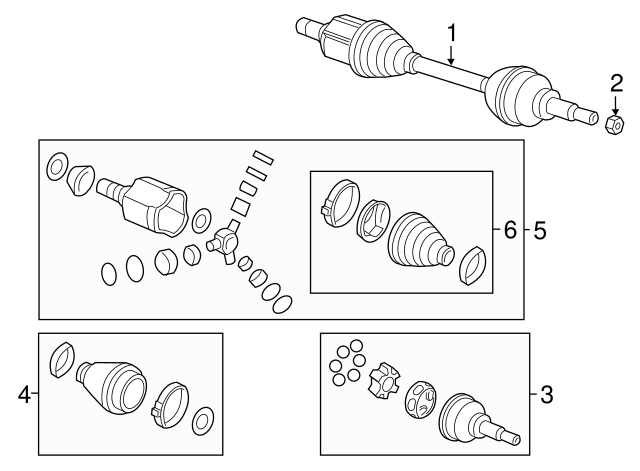 1
2
6
5
4
3